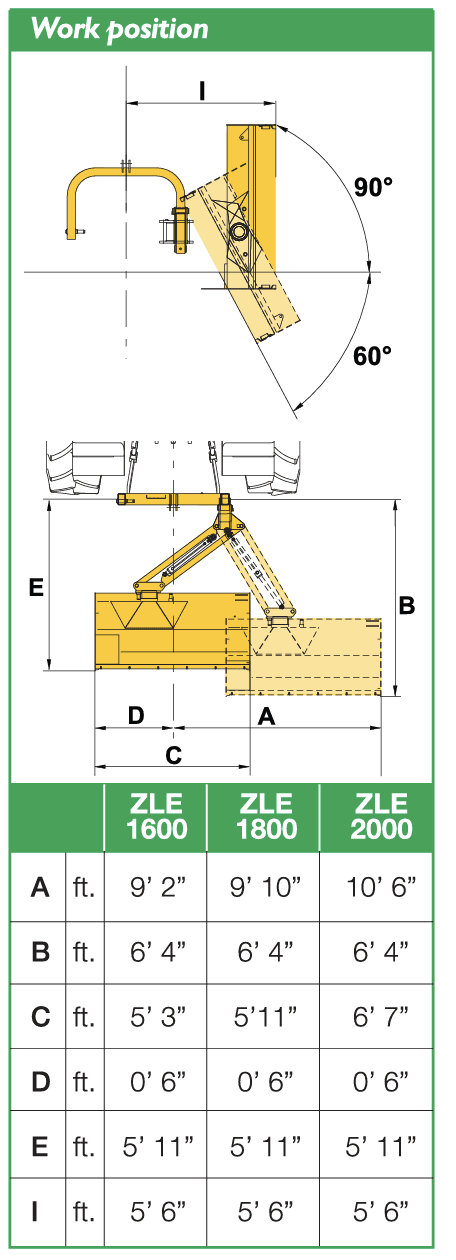 Work position

I

90°

60°

E

B

D

A

C

| | | ZLE 1600 | ZLE 1800 | ZLE 2000 |
|---|---|---|---|---|
| A | ft. | 9' 2" | 9' 10" | 10' 6" |
| B | ft. | 6' 4" | 6' 4" | 6' 4" |
| C | ft. | 5' 3" | 5'11" | 6' 7" |
| D | ft. | 0' 6" | 0' 6" | 0' 6" |
| E | ft. | 5' 11" | 5' 11" | 5' 11" |
| I | ft. | 5' 6" | 5' 6" | 5' 6" |